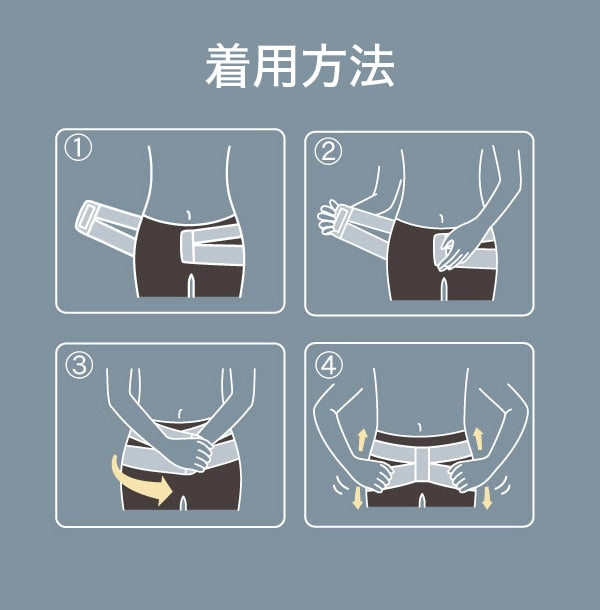 着用方法

①

②

③

④