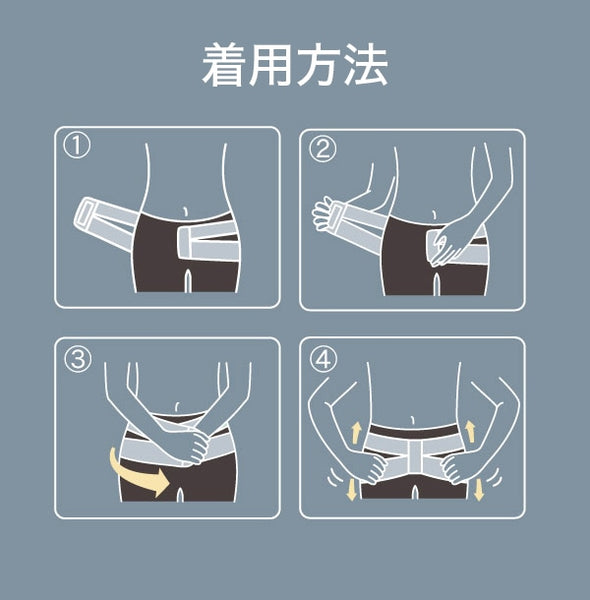 着用方法

①

②

③

④